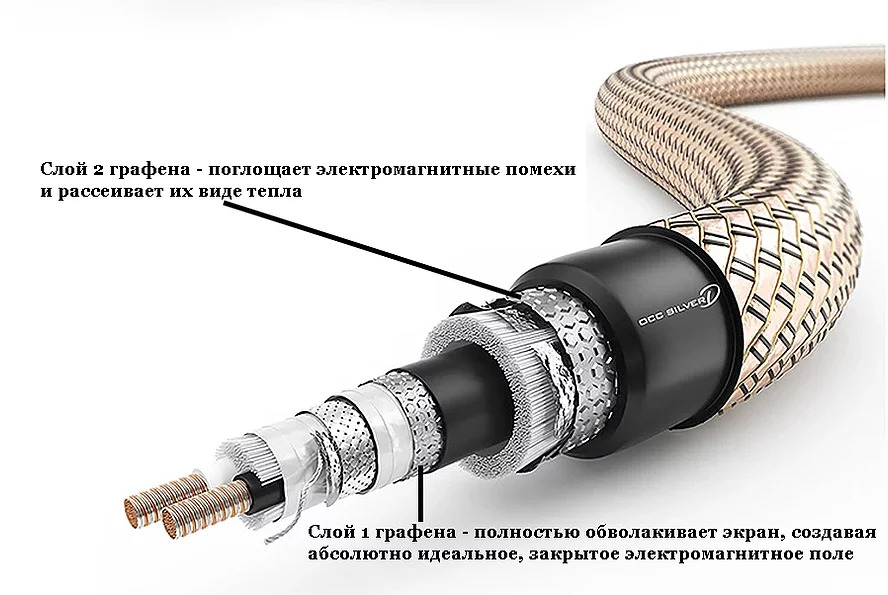 Слой 2 графена - поглощает электромагнитные помехи и рассеивает их виде тепла

OCC SILVER

Слой 1 графена - полностью обволакивает экран, создавая абсолютно идеальное, закрытое электромагнитное поле