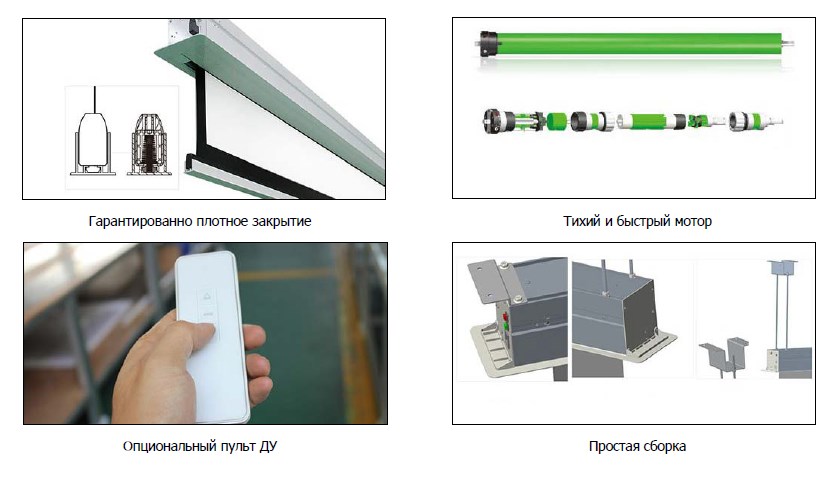 Гарантированно плотное закрытие

Тихий и быстрый мотор

Опциональный пульт ДУ

Простая сборка